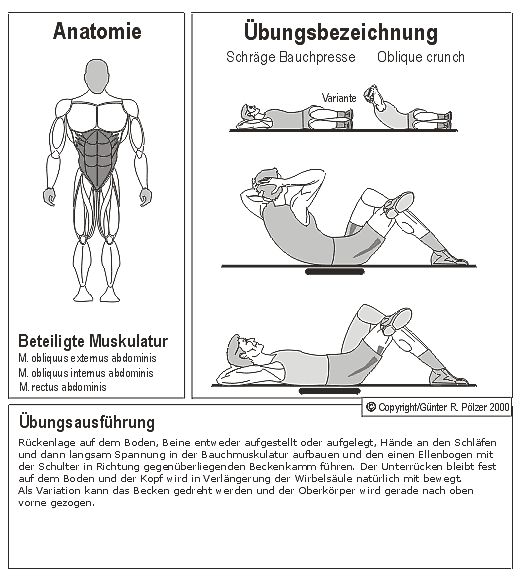 Anatomie

Beteiligte Muskulatur
M. obliquus externus abdominis
M. obliquus internus abdominis
M. rectus abdominis

Übungsbezeichnung
Schräge Bauchpresse Oblique crunch

Variante

© Copyright/Günter R. Pölzer 2000

Übungsausführung
Rückenlage auf dem Boden, Beine entweder aufgestellt oder aufgelegt, Hände an den Schläfen und dann langsam Spannung in der Bauchmuskulatur aufbauen und den einen Ellenbogen mit der Schulter in Richtung gegenüberliegenden Beckenkamm führen. Der Unterrücken bleibt fest auf dem Boden und der Kopf wird in Verlängerung der Wirbelsäule natürlich mit bewegt.
Als Variation kann das Becken gedreht werden und der Oberkörper wird gerade nach oben vorne gezogen.